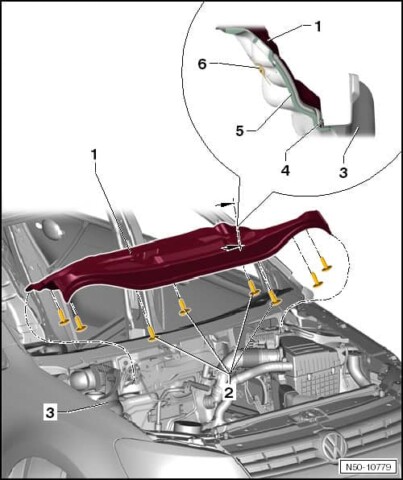 1
6
5
4
3
1
2
3
N50-10779